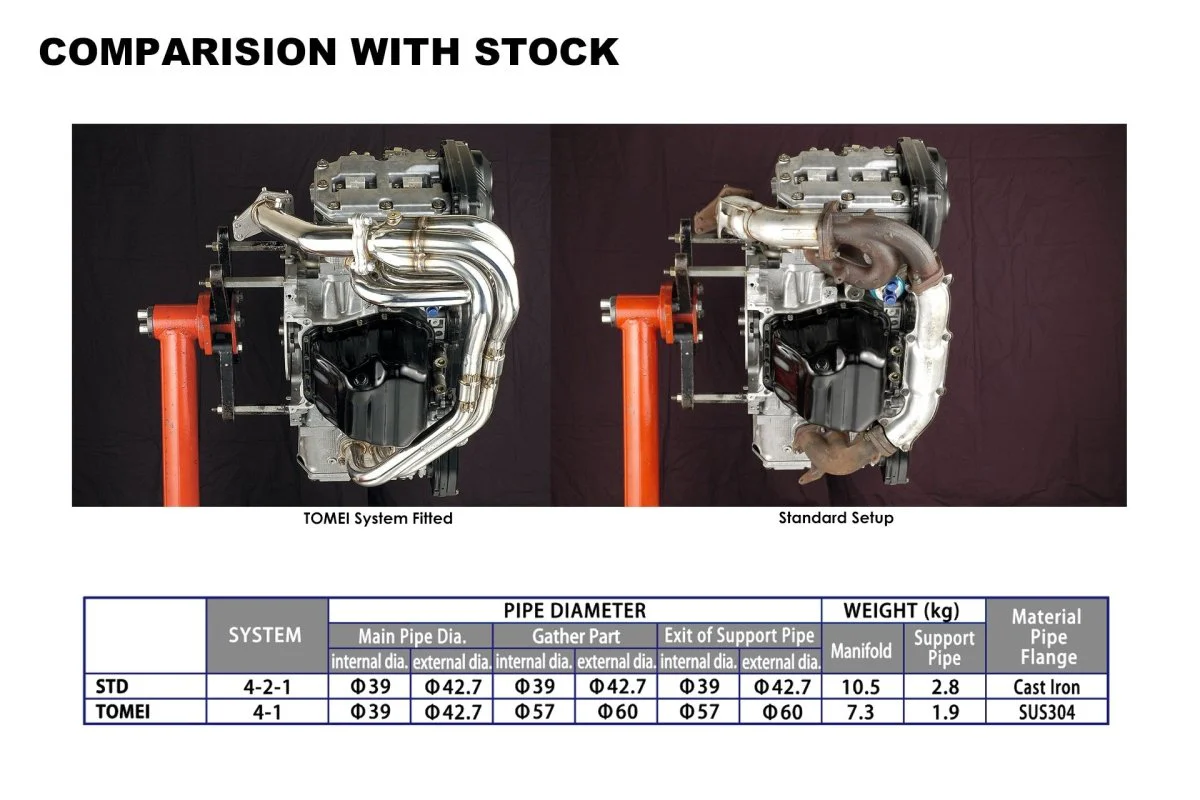 COMPARISION WITH STOCK

TOMEI System Fitted

Standard Setup

| | SYSTEM | PIPE DIAMETER | | | | | | WEIGHT (kg) | | Material Pipe Flange |
|---|---|---|---|---|---|---|---|---|---|---|
| | | Main Pipe Dia. | | Gather Part | | Exit of Support Pipe | | Manifold | Support Pipe | |
| | | internal dia. | external dia. | internal dia. | external dia. | internal dia. | external dia. | | | |
| STD | 4-2-1 | Φ39 | Φ42.7 | Φ39 | Φ42.7 | Φ39 | Φ42.7 | 10.5 | 2.8 | Cast Iron |
| TOMEI | 4-1 | Φ39 | Φ42.7 | Φ57 | Φ60 | Φ57 | Φ60 | 7.3 | 1.9 | SUS304 |